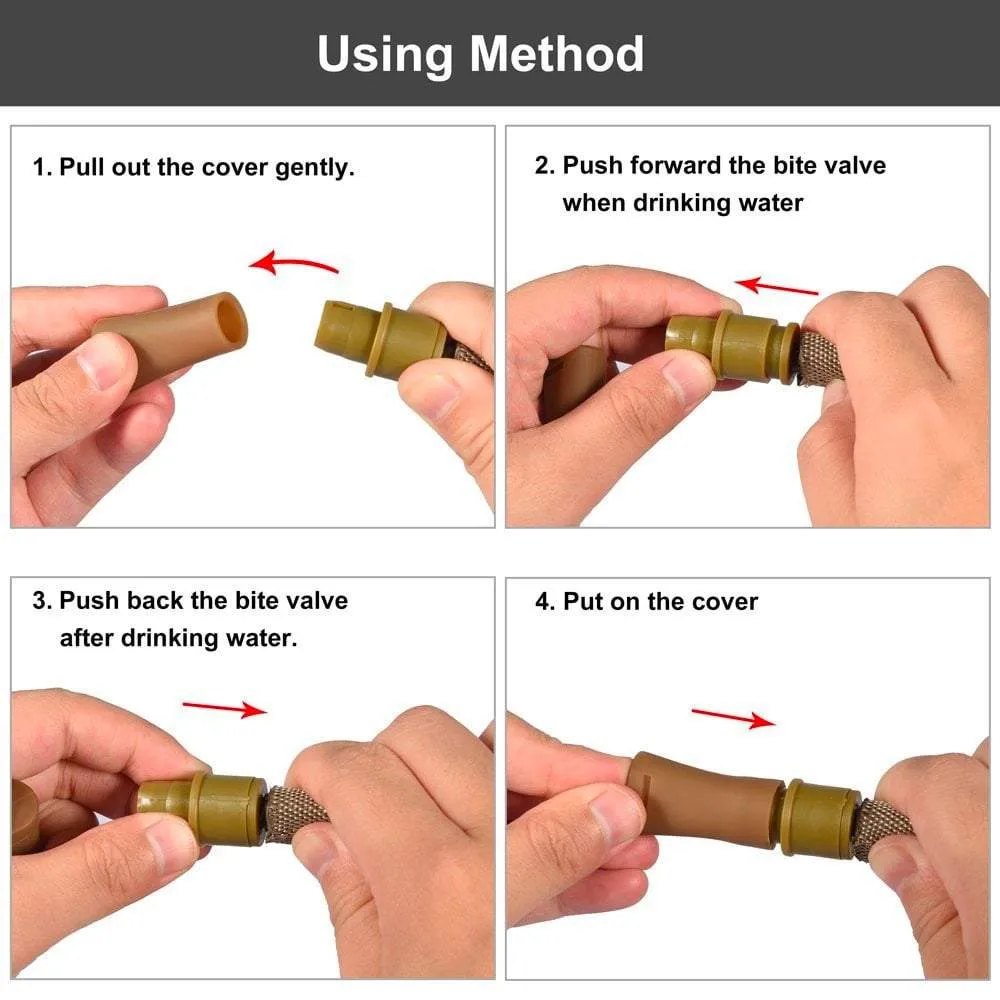 Using Method

1. Pull out the cover gently.

2. Push forward the bite valve when drinking water

3. Push back the bite valve after drinking water.

4. Put on the cover