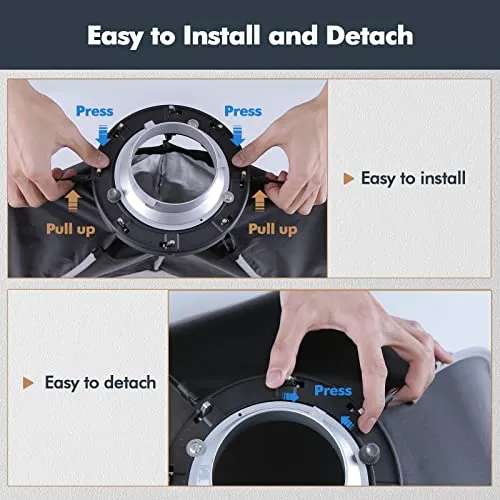 Easy to Install and Detach

Press

Press

Pull up

Pull up

Easy to install

Easy to detach

Press